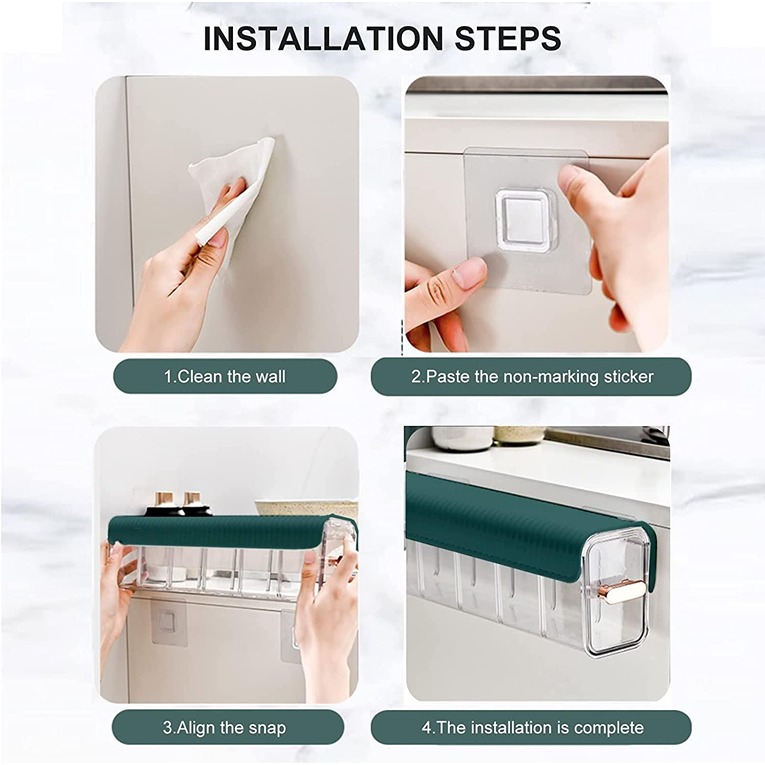 INSTALLATION STEPS

1.Clean the wall

2.Paste the non-marking sticker

3.Align the snap

4.The installation is complete