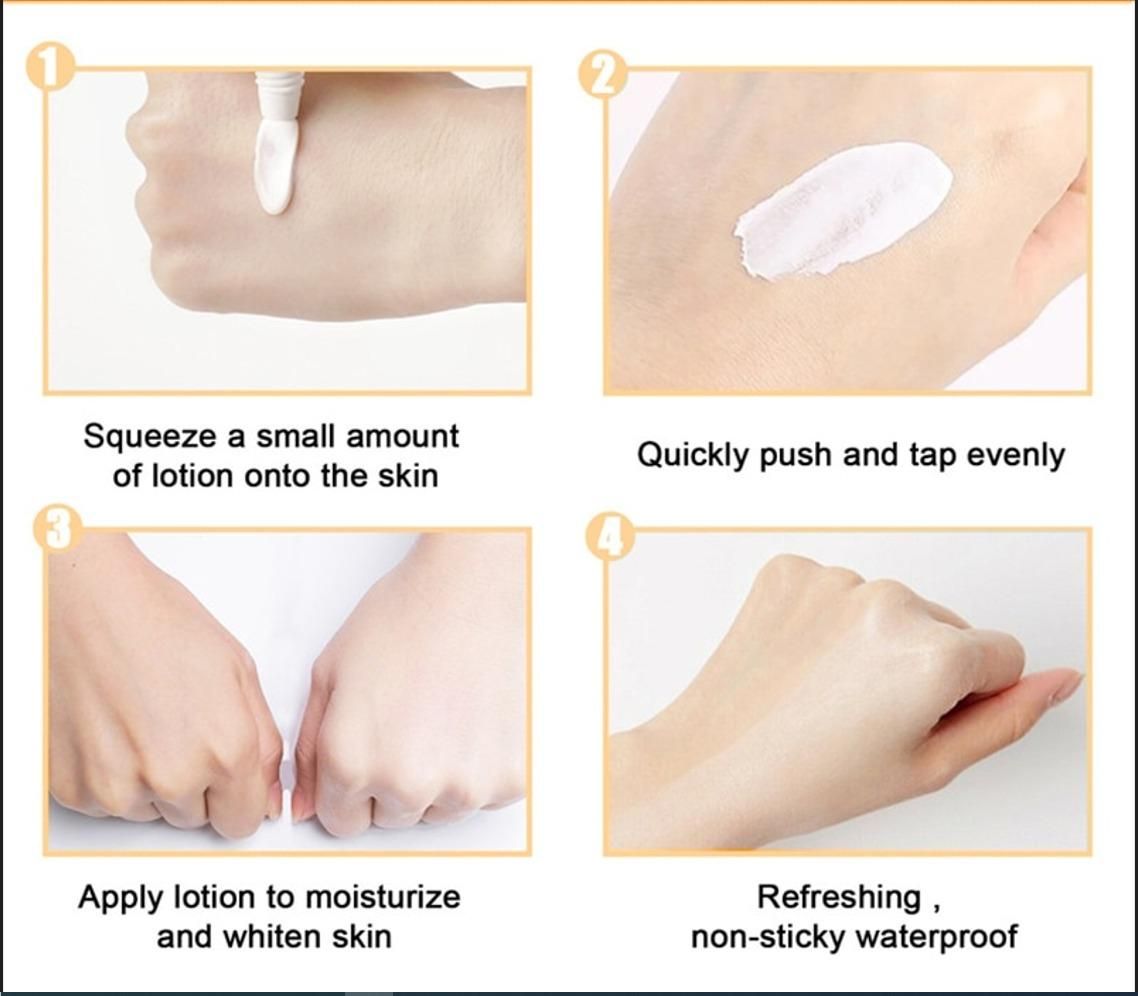 1

Squeeze a small amount of lotion onto the skin

2

Quickly push and tap evenly

3

Apply lotion to moisturize and whiten skin

4

Refreshing , non-sticky waterproof